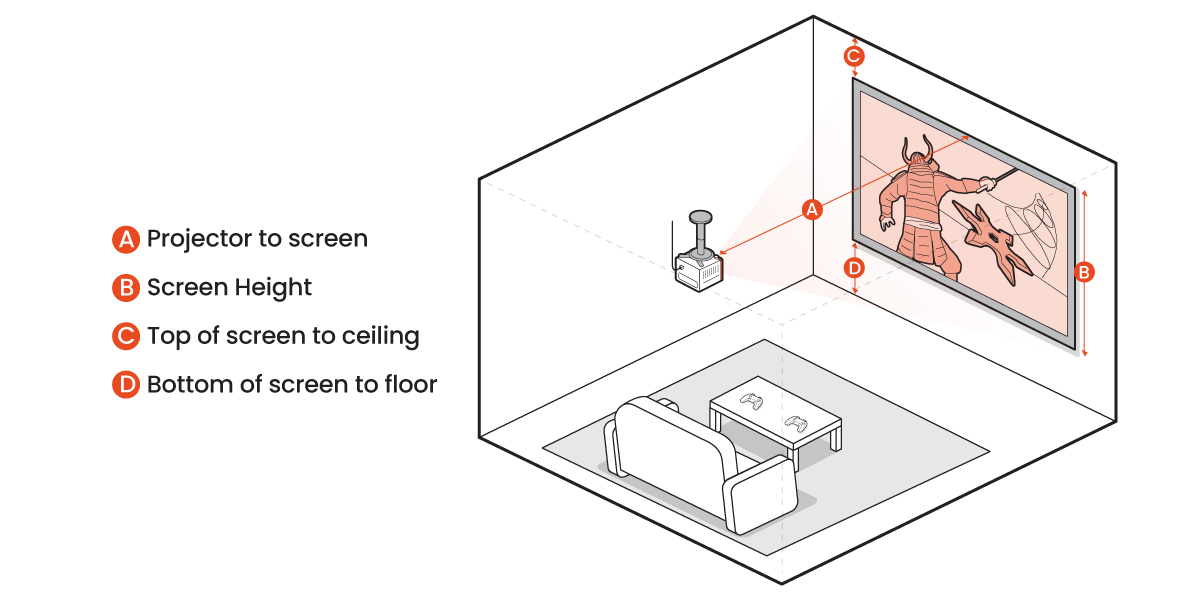 A Projector to screen
B Screen Height
C Top of screen to ceiling
D Bottom of screen to floor

C
A
D
B